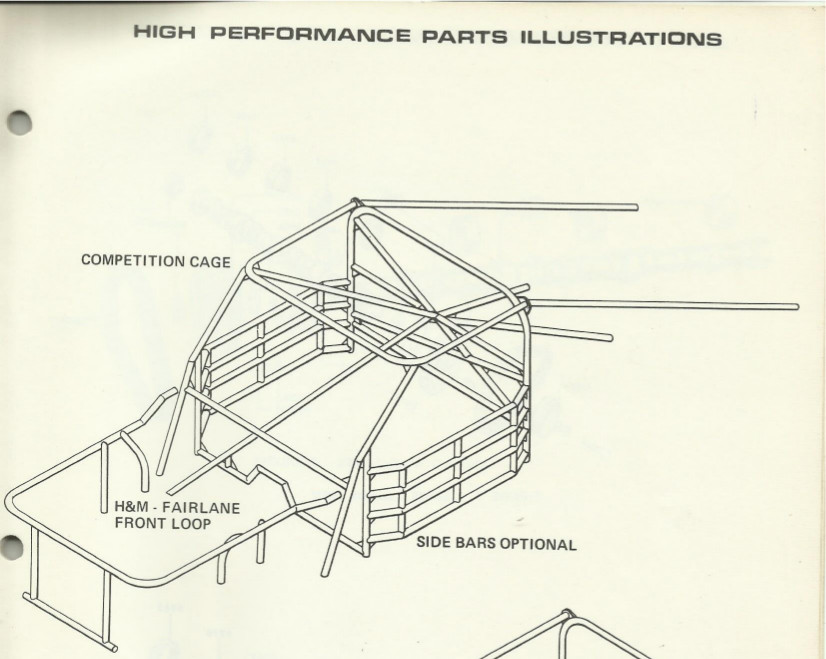 HIGH PERFORMANCE PARTS ILLUSTRATIONS

COMPETITION CAGE

H&M - FAIRLANE FRONT LOOP

SIDE BARS OPTIONAL